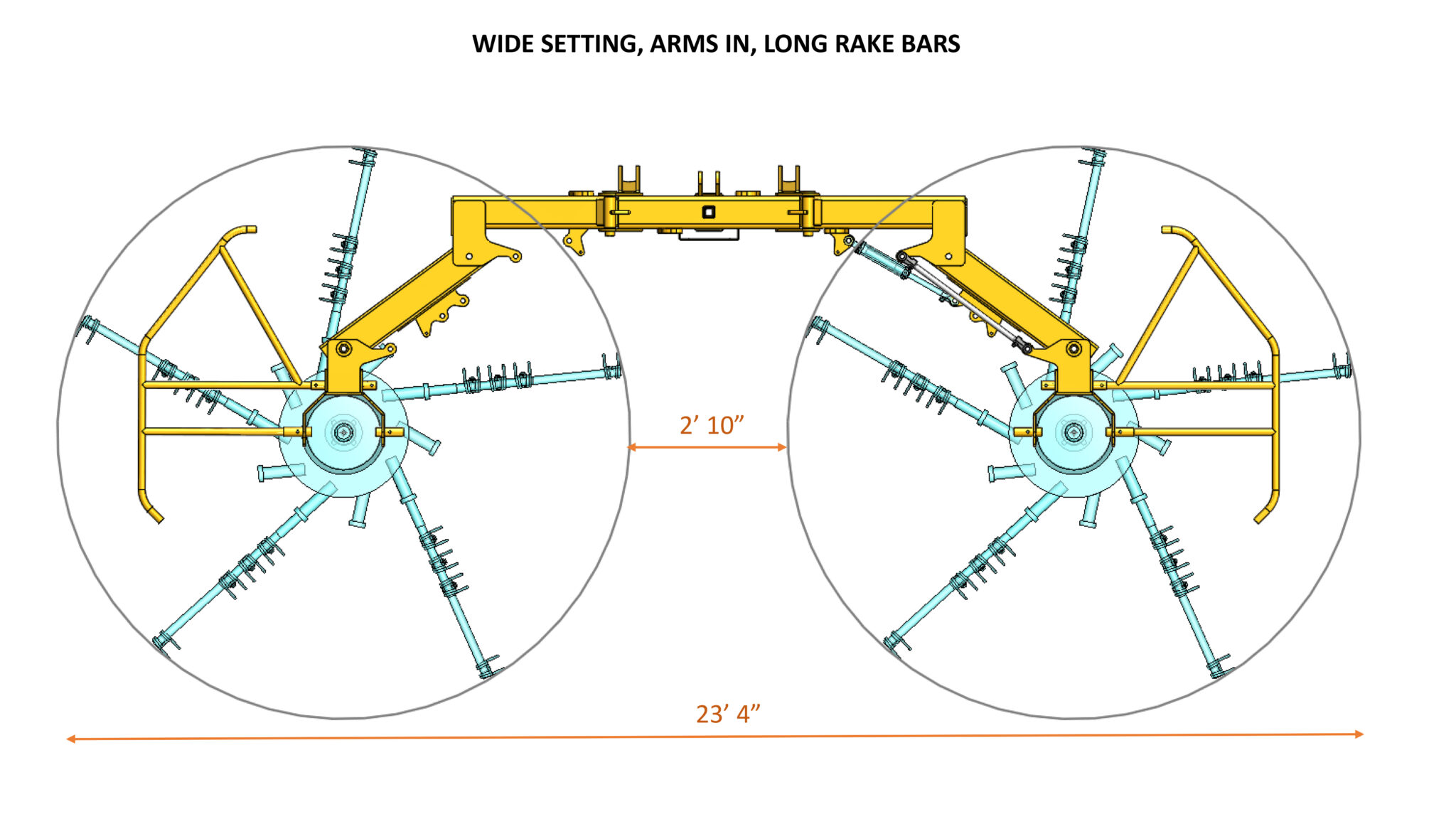 WIDE SETTING, ARMS IN, LONG RAKE BARS

2’ 10”

23’ 4”